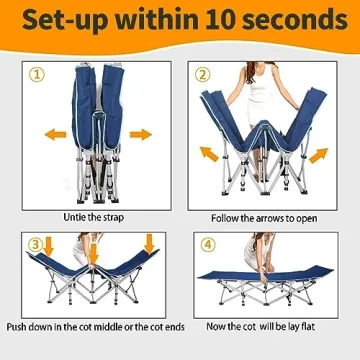 Set-up within 10 seconds

①

Untie the strap

②

Follow the arrows to open

③

Push down in the cot middle or the cot ends

④

Now the cot will be lay flat