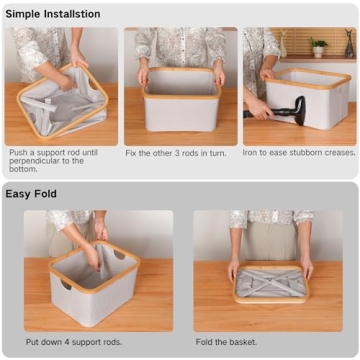 Simple Installstion

Push a support rod until perpendicular to the bottom.

Fix the other 3 rods in turn.

Iron to ease stubborn creases.

Easy Fold

Put down 4 support rods.

Fold the basket.