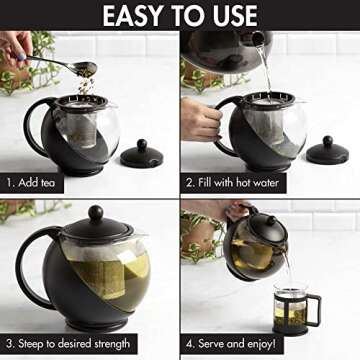 EASY TO USE

1. Add tea

2. Fill with hot water

3. Steep to desired strength

4. Serve and enjoy!