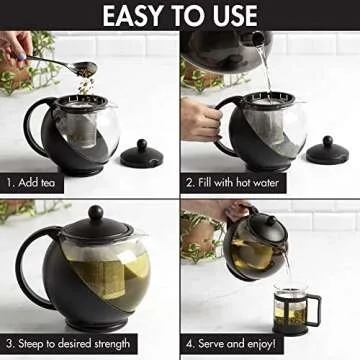 EASY TO USE

1. Add tea

2. Fill with hot water

3. Steep to desired strength

4. Serve and enjoy!