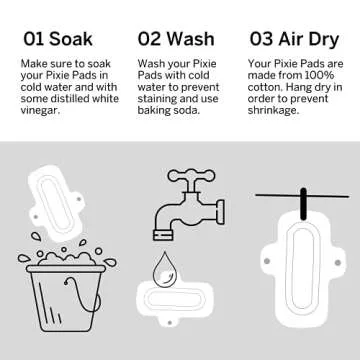 01 Soak

Make sure to soak your Pixie Pads in cold water and with some distilled white vinegar.

02 Wash

Wash your Pixie Pads with cold water to prevent staining and use baking soda.

03 Air Dry

Your Pixie Pads are made from 100% cotton. Hang dry in order to prevent shrinkage.