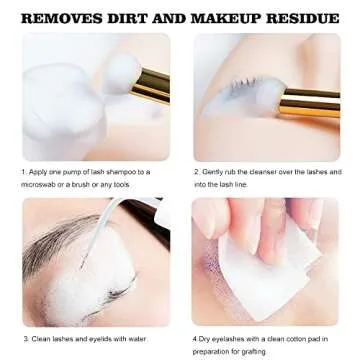 REMOVES DIRT AND MAKEUP RESIDUE

1. Apply one pump of lash shampoo to a microswab or a brush or any tools.

2. Gently rub the cleanser over the lashes and into the lash line.

3. Clean lashes and eyelids with water.

4 Dry eyelashes with a clean cotton pad in preparation for grafting.