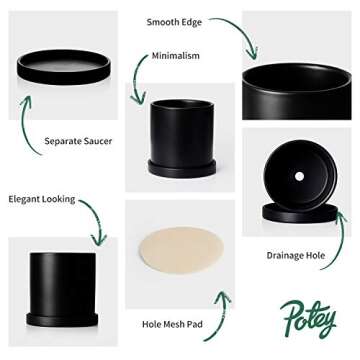 Smooth Edge

Minimalism

Separate Saucer

Elegant Looking

Drainage Hole

Hole Mesh Pad

Potey