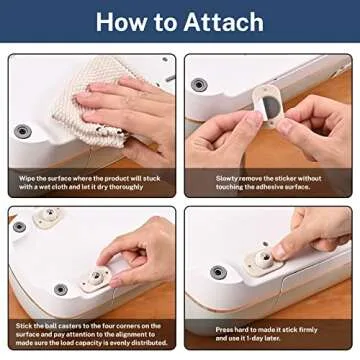 How to Attach

Wipe the surface where the product will stuck with a wet cloth and let it dry thoroughly

Slowly remove the sticker without touching the adhesive surface.

Stick the ball casters to the four corners on the surface and pay attention to the alignment to made sure the load capacity is evenly distributed.

Press hard to made it stick firmly and use it 1-day later.