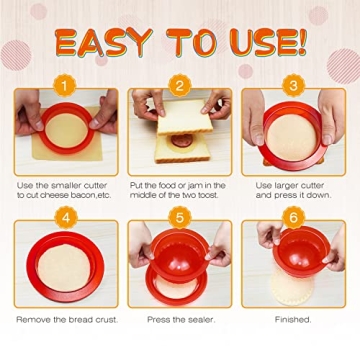 EASY TO USE!

1

Use the smaller cutter to cut cheese bacon,etc.

2

Put the food or jam in the middle of the two toost.

3

Use larger cutter and press it down.

4

Remove the bread crust.

5

Press the sealer.

6

Finished.