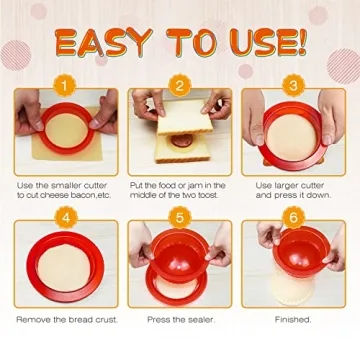 EASY TO USE!

1

Use the smaller cutter to cut cheese bacon,etc.

2

Put the food or jam in the middle of the two toost.

3

Use larger cutter and press it down.

4

Remove the bread crust.

5

Press the sealer.

6

Finished.