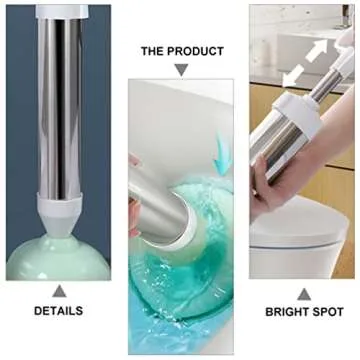 THE PRODUCT

DETAILS

BRIGHT SPOT