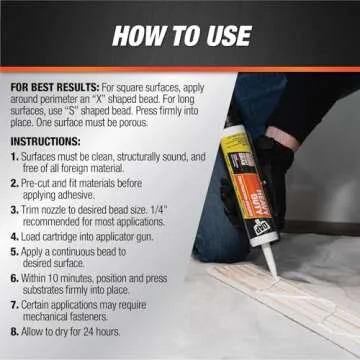 HOW TO USE

FOR BEST RESULTS: For square surfaces, apply around perimeter an "X" shaped bead. For long surfaces, use "S" shaped bead. Press firmly into place. One surface must be porous.

INSTRUCTIONS:
1. Surfaces must be clean, structurally sound, and free of all foreign material.
2. Pre-cut and fit materials before applying adhesive.
3. Trim nozzle to desired bead size. 1/4" recommended for most applications.
4. Load cartridge into applicator gun.
5. Apply a continuous bead to desired surface.
6. Within 10 minutes, position and press substrates firmly into place.
7. Certain applications may require mechanical fasteners.
8. Allow to dry for 24 hours.

HEAVY DUTY

DAP