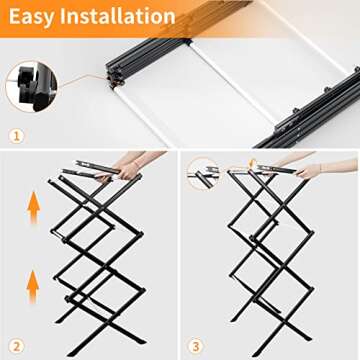 Easy Installation

1

2

3