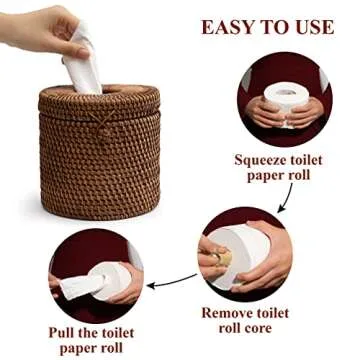 EASY TO USE

Squeeze toilet paper roll

Remove toilet roll core

Pull the toilet paper roll