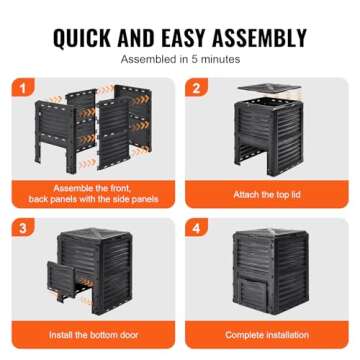 QUICK AND EASY ASSEMBLY
Assembled in 5 minutes

1
Assemble the front, back panels with the side panels

2
Attach the top lid

3
Install the bottom door

4
Complete installation