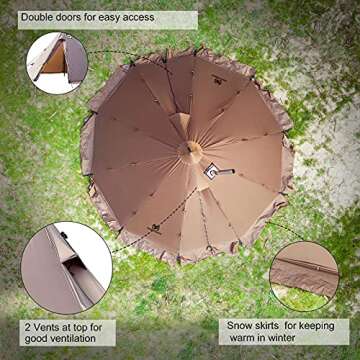 Double doors for easy access

2 Vents at top for good ventilation

Snow skirts for keeping warm in winter