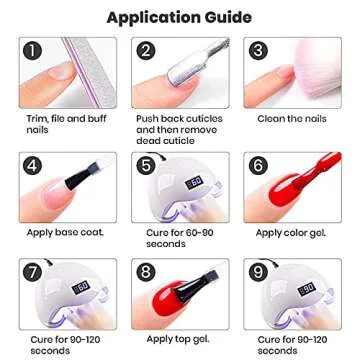 Application Guide

1

Trim, file and buff nails

2

Push back cuticles and then remove dead cuticle

3

Clean the nails

4

Apply base coat.

5

60

Cure for 60-90 seconds

6

Apply color gel.

7

60

Cure for 90-120 seconds

8

Apply top gel.

9

90

Cure for 90-120 seconds