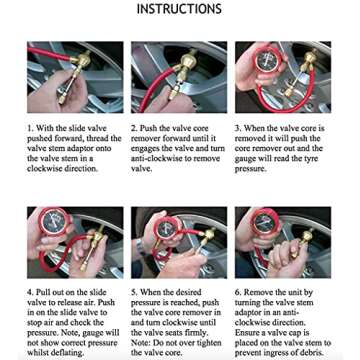 INSTRUCTIONS

1. With the slide valve pushed forward, thread the valve stem adaptor onto the valve stem in a clockwise direction.

2. Push the valve core remover forward until it engages the valve and turn anti-clockwise to remove valve.

3. When the valve core is removed it will push the core remover out and the gauge will read the tyre pressure.

4. Pull out on the slide valve to release air. Push in on the slide valve to stop air and check the pressure. Note, gauge will not show correct pressure whilst deflating.

5. When the desired pressure is reached, push the valve core remover in and turn clockwise until the valve seats firmly. Note: Do not over tighten the valve core.

6. Remove the unit by turning the valve stem adaptor in an anti-clockwise direction. Ensure a valve cap is placed on the valve stem to prevent ingress of debris.