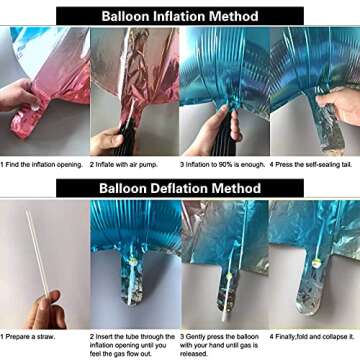 Balloon Inflation Method

1 Find the inflation opening.

2 Inflate with air pump.

3 Inflation to 90% is enough.

4 Press the self-sealing tail.

Balloon Deflation Method

1 Prepare a straw.

2 Insert the tube through the inflation opening until you feel the gas flow out.

3 Gently press the balloon with your hand until gas is released.

4 Finally,fold and collapse it.