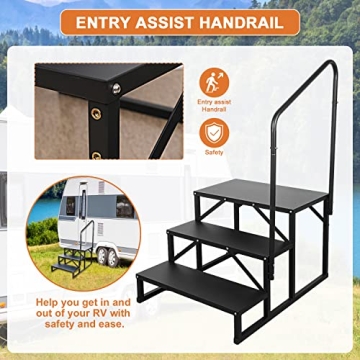 ENTRY ASSIST HANDRAIL

Entry assist Handrail

Safety

Help you get in and out of your RV with safety and ease.