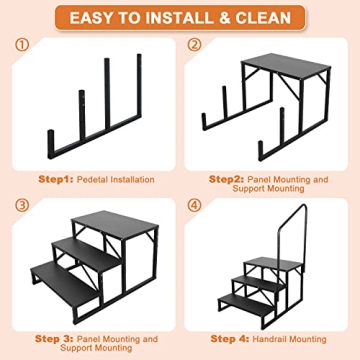 EASY TO INSTALL & CLEAN

①

Step1: Pedetal Installation

②

Step2: Panel Mounting and Support Mounting

③

Step 3: Panel Mounting and Support Mounting

④

Step 4: Handrail Mounting