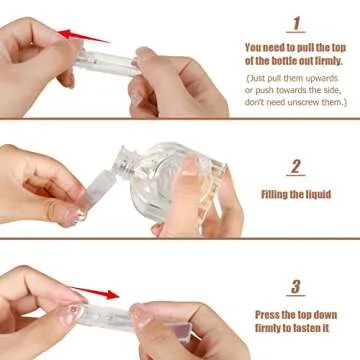 1

You need to pull the top of the bottle out firmly.

(Just pull them upwards or push towards the side, don't need unscrew them.)

2

Filling the liquid

3

Press the top down firmly to fasten it