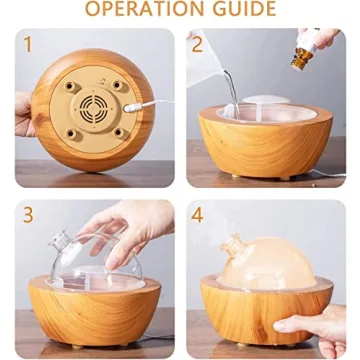 OPERATION GUIDE

1

2

3

4