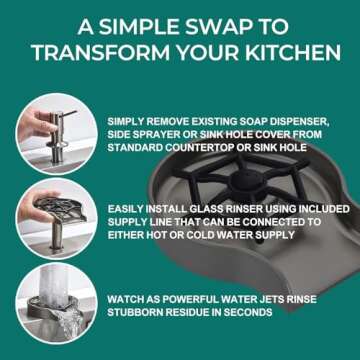 A SIMPLE SWAP TO TRANSFORM YOUR KITCHEN

SIMPLY REMOVE EXISTING SOAP DISPENSER, SIDE SPRAYER OR SINK HOLE COVER FROM STANDARD COUNTERTOP OR SINK HOLE

EASILY INSTALL GLASS RINSER USING INCLUDED SUPPLY LINE THAT CAN BE CONNECTED TO EITHER HOT OR COLD WATER SUPPLY

WATCH AS POWERFUL WATER JETS RINSE STUBBORN RESIDUE IN SECONDS