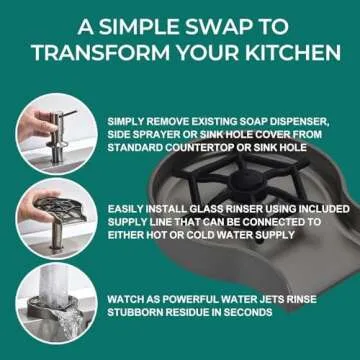 A SIMPLE SWAP TO TRANSFORM YOUR KITCHEN

SIMPLY REMOVE EXISTING SOAP DISPENSER, SIDE SPRAYER OR SINK HOLE COVER FROM STANDARD COUNTERTOP OR SINK HOLE

EASILY INSTALL GLASS RINSER USING INCLUDED SUPPLY LINE THAT CAN BE CONNECTED TO EITHER HOT OR COLD WATER SUPPLY

WATCH AS POWERFUL WATER JETS RINSE STUBBORN RESIDUE IN SECONDS