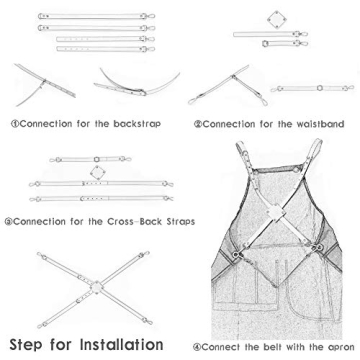 ①Connection for the backstrap

②Connection for the waistband

③Connection for the Cross-Back Straps

Step for Installation

④Connect the belt with the apron