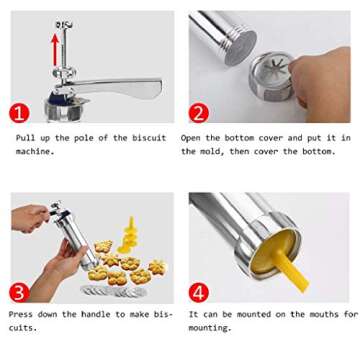 1

Pull up the pole of the biscuit machine.

2

Open the bottom cover and put it in the mold, then cover the bottom.

3

Press down the handle to make biscuits.

4

It can be mounted on the mouths for mounting.