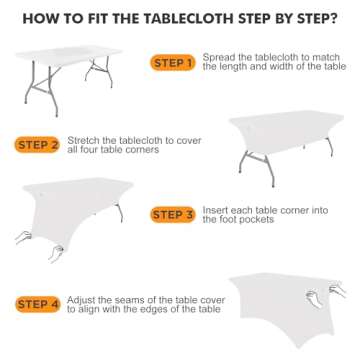 HOW TO FIT THE TABLECLOTH STEP BY STEP?

STEP 1 Spread the tablecloth to match the length and width of the table

STEP 2 Stretch the tablecloth to cover all four table corners

STEP 3 Insert each table corner into the foot pockets

STEP 4 Adjust the seams of the table cover to align with the edges of the table