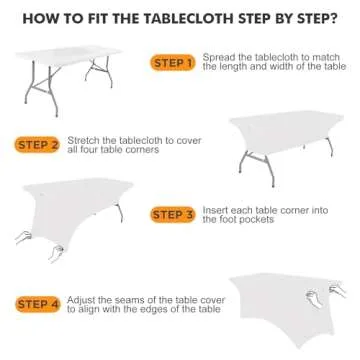 HOW TO FIT THE TABLECLOTH STEP BY STEP?

STEP 1 Spread the tablecloth to match the length and width of the table

STEP 2 Stretch the tablecloth to cover all four table corners

STEP 3 Insert each table corner into the foot pockets

STEP 4 Adjust the seams of the table cover to align with the edges of the table