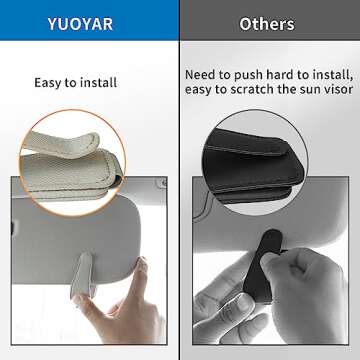 YUOYAR

Easy to install

Others

Need to push hard to install, easy to scratch the sun visor