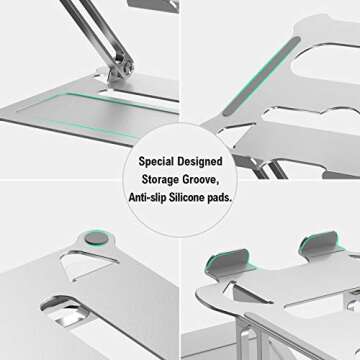 Special Designed Storage Groove, Anti-slip Silicone pads.