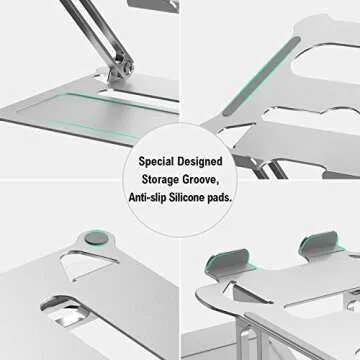 Special Designed
Storage Groove,
Anti-slip Silicone pads.