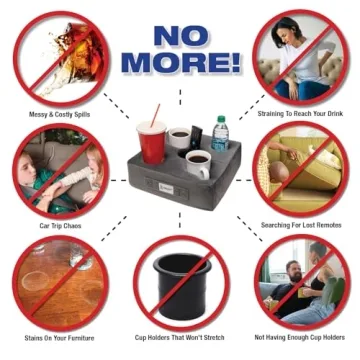 NO MORE!

Messy & Costly Spills

Straining To Reach Your Drink

Car Trip Chaos

Searching For Lost Remotes

Stains On Your Furniture

Cup Holders That Won't Stretch

Not Having Enough Cup Holders