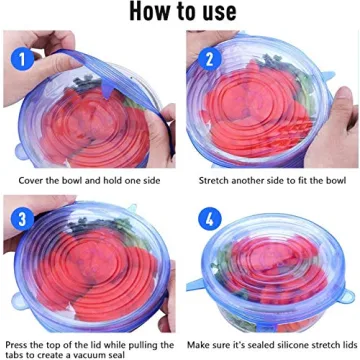 How to use

1

Cover the bowl and hold one side

2

Stretch another side to fit the bowl

3

Press the top of the lid while pulling the tabs to create a vacuum seal

4

Make sure it's sealed silicone stretch lids