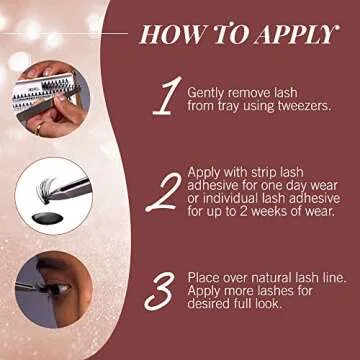 HOW TO APPLY

1 Gently remove lash from tray using tweezers.

2 Apply with strip lash adhesive for one day wear or individual lash adhesive for up to 2 weeks of wear.

3 Place over natural lash line. Apply more lashes for desired full look.