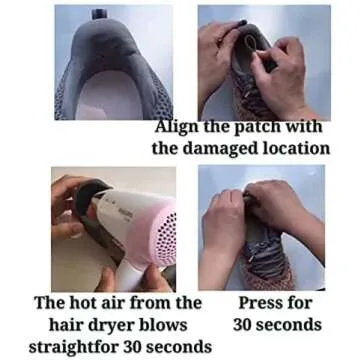 Align the patch with the damaged location

The hot air from the hair dryer blows straightfor 30 seconds

Press for 30 seconds