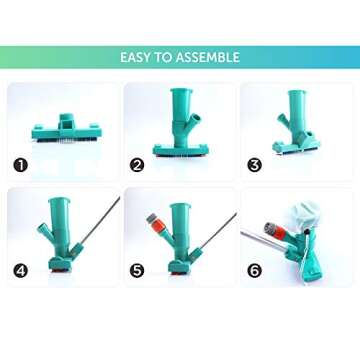 EASY TO ASSEMBLE

1

2

3

4

5

6