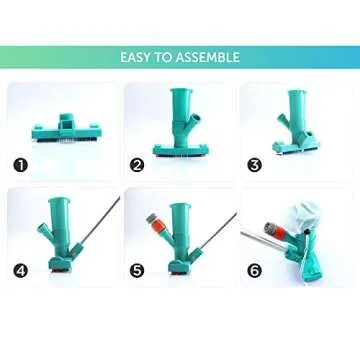 EASY TO ASSEMBLE

1

2

3

4

5

6