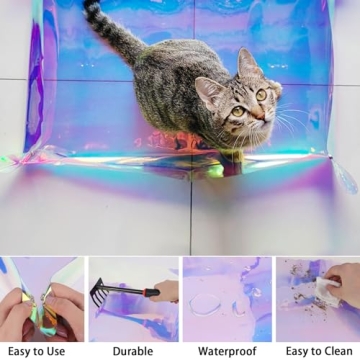 Easy to Use

Durable

Waterproof

Easy to Clean