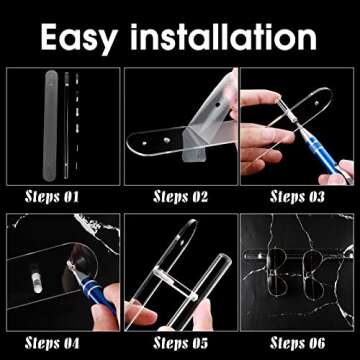 Easy installation

Steps 01

Steps 02

Steps 03

Steps 04

Steps 05

Steps 06