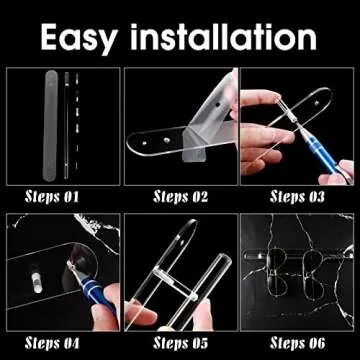 Easy installation

Steps 01

Steps 02

Steps 03

Steps 04

Steps 05

Steps 06