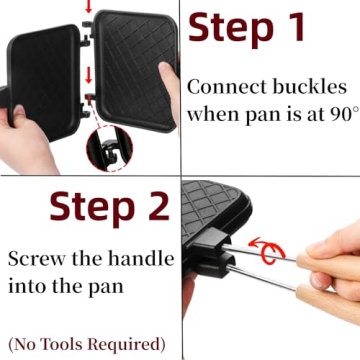 Step 1

Connect buckles when pan is at 90°

Step 2

Screw the handle into the pan

(No Tools Required)