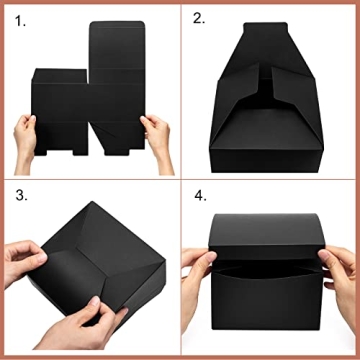 1.

2.

3.

4.