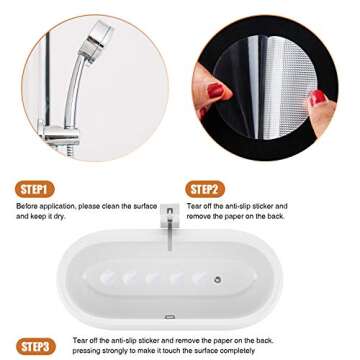 STEP1

Before application, please clean the surface and keep it dry.

STEP2

Tear off the anti-slip sticker and remove the paper on the back.

STEP3

Tear off the anti-slip sticker and remove the paper on the back, pressing strongly to make it touch the surface completely