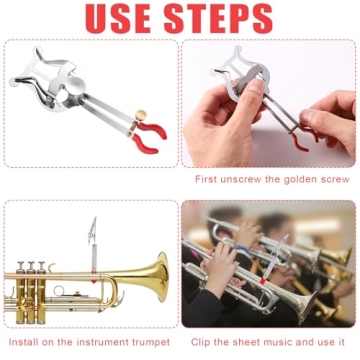 USE STEPS

First unscrew the golden screw

Install on the instrument trumpet

Clip the sheet music and use it