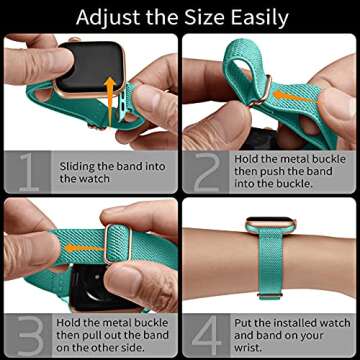 Adjust the Size Easily

1

Sliding the band into the watch

2

Hold the metal buckle then push the band into the buckle.

3

Hold the metal buckle then pull out the band on the other side.

4

Put the installed watch and band on your wrist.