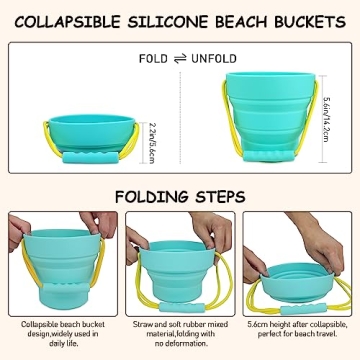 COLLAPSIBLE SILICONE BEACH BUCKETS

FOLD ⇌ UNFOLD

2.2in/5.6cm

5.6in/14.2cm

FOLDING STEPS

Collapsible beach bucket design,widely used in daily life.

Straw and soft rubber mixed material,folding with no deformation.

5.6cm height after collapsible, perfect for beach travel.