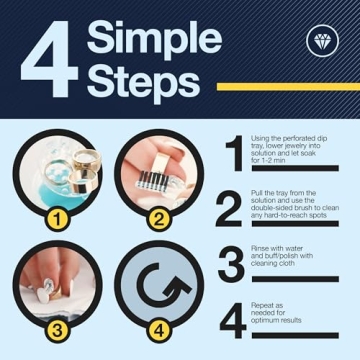 4 Simple Steps

1

2

3

4

1 Using the perforated dip tray, lower jewelry into solution and let soak for 1-2 min

2 Pull the tray from the solution and use the double-sided brush to clean any hard-to-reach spots

3 Rinse with water and buff/polish with cleaning cloth

4 Repeat as needed for optimum results