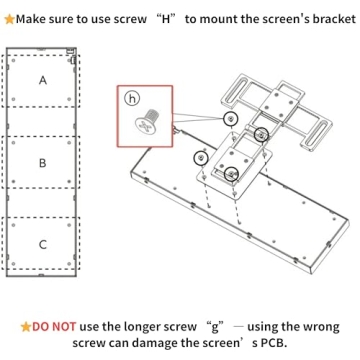 ★Make sure to use screw “H” to mount the screen's bracket

A

B

C

h

★DO NOT use the longer screw “g” — using the wrong screw can damage the screen’s PCB.