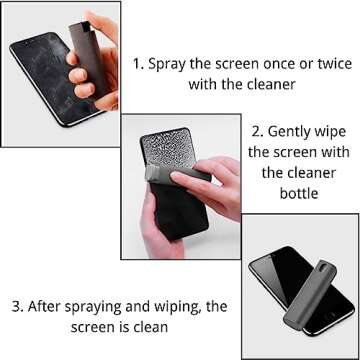 1. Spray the screen once or twice with the cleaner

2. Gently wipe the screen with the cleaner bottle

3. After spraying and wiping, the screen is clean